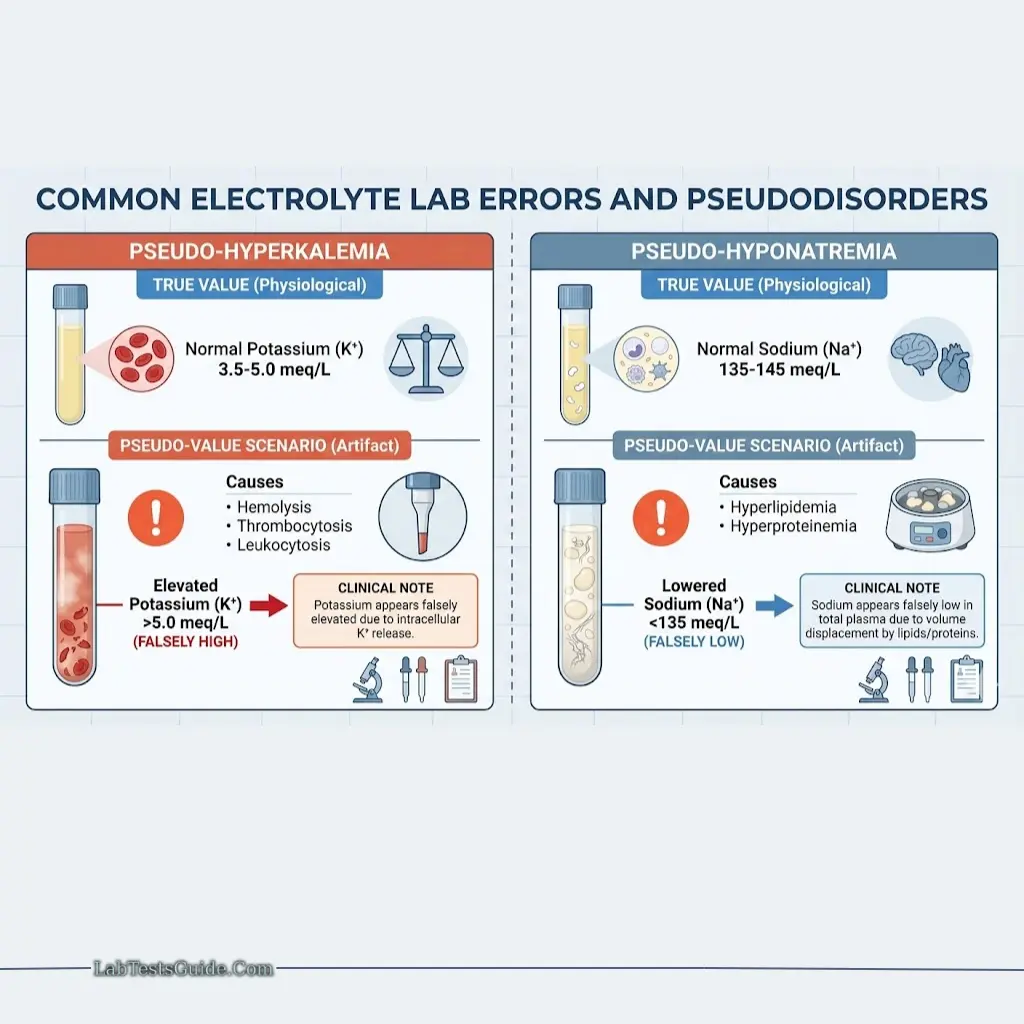 COMMON ELECTROLYTE LAB ERRORS AND PSEUDODISORDERS

PSEUDO-HYPERKALEMIA

TRUE VALUE (Physiological)

Normal Potassium ($K^+$) 3.5-5.0 meq/L

PSEUDO-VALUE SCENARIO (Artifact)

Causes
• Hemolysis
• Thrombocytosis
• Leukocytosis

Elevated Potassium ($K^+$) >5.0 meq/L (FALSELY HIGH)

CLINICAL NOTE
Potassium appears falsely elevated due to intracellular $K^+$ release.

PSEUDO-HYPONATREMIA

TRUE VALUE (Physiological)

Normal Sodium ($Na^+$) 135-145 meq/L

PSEUDO-VALUE SCENARIO (Artifact)

Causes
• Hyperlipidemia
• Hyperproteinemia

Lowered Sodium ($Na^+$) <135 meq/L (FALSELY LOW)

CLINICAL NOTE
Sodium appears falsely low in total plasma due to volume displacement by lipids/proteins.

LabTestsGuide.Com